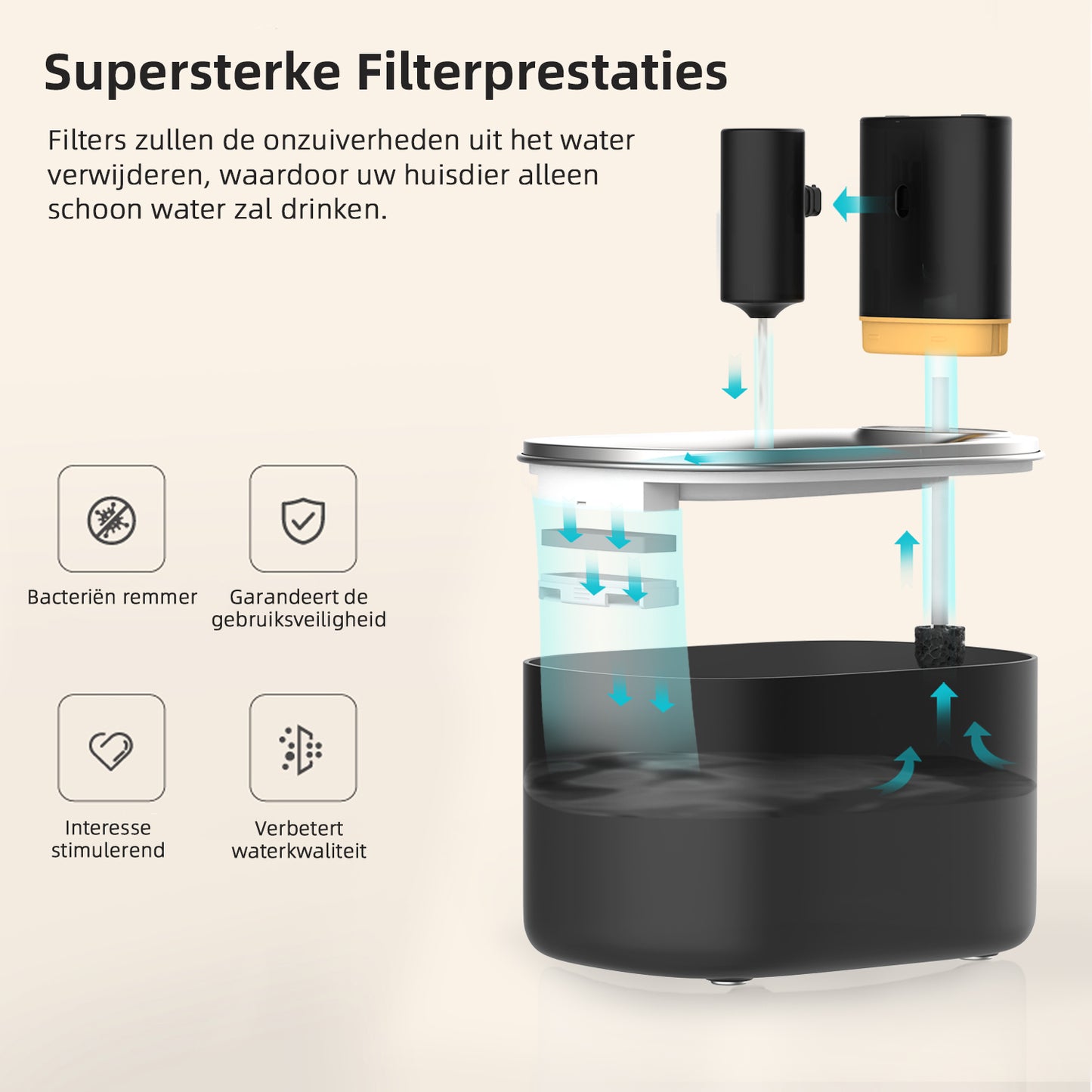 Supersterke Filterprestaties

Filters zullen de onzuiverheden uit het water verwijderen, waardoor uw huisdier alleen schoon water zal drinken.

Bacteriën remmer

Garandeert de gebruiksveiligheid

Interesse stimulerend

Verbetert waterkwaliteit