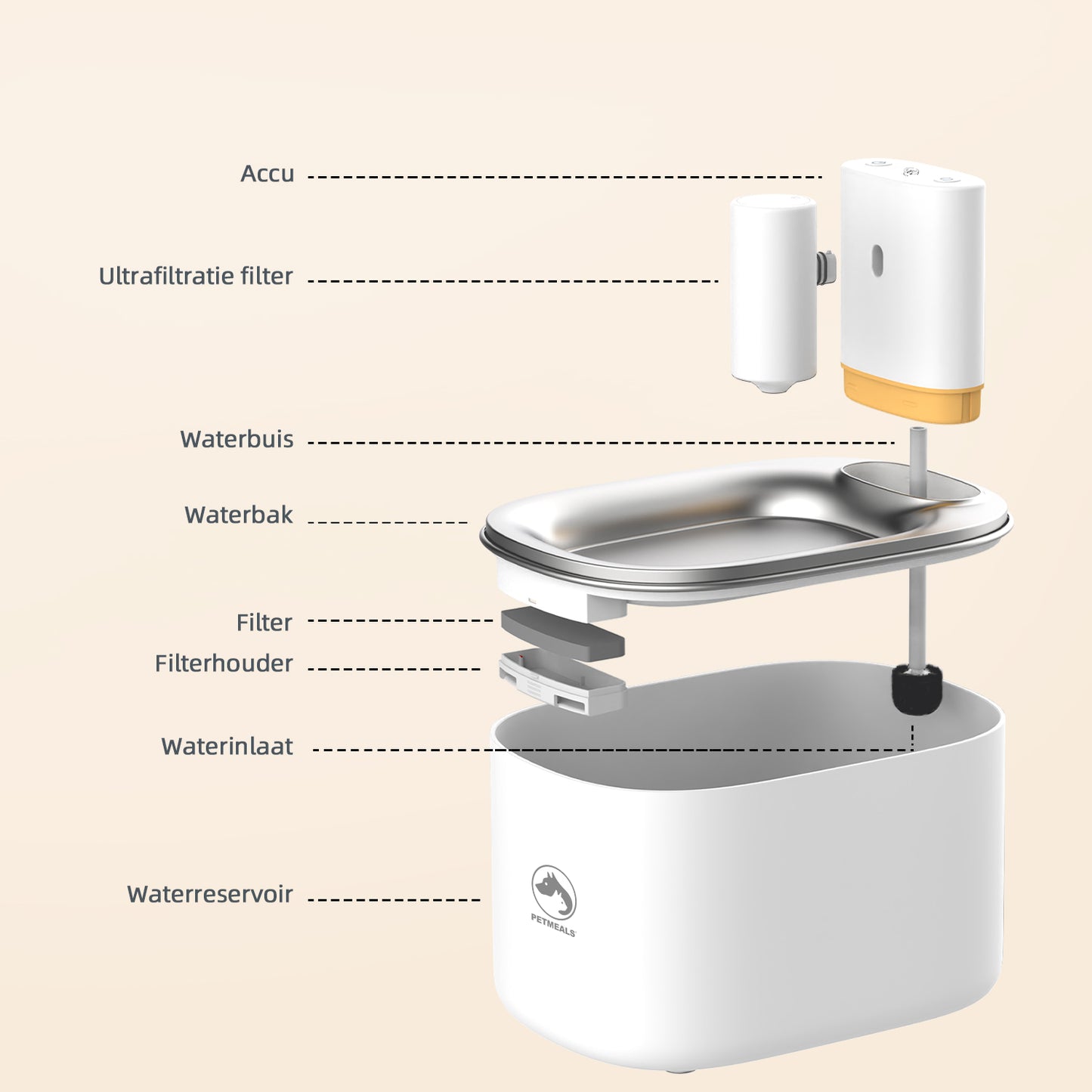 Accu

Ultrafiltratie filter

Waterbuis

Waterbak

Filter

Filterhouder

Waterinlaat

Waterreservoir

PETMEALS